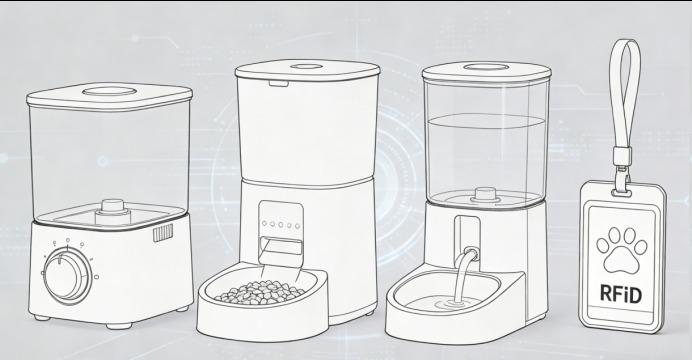 RFiD